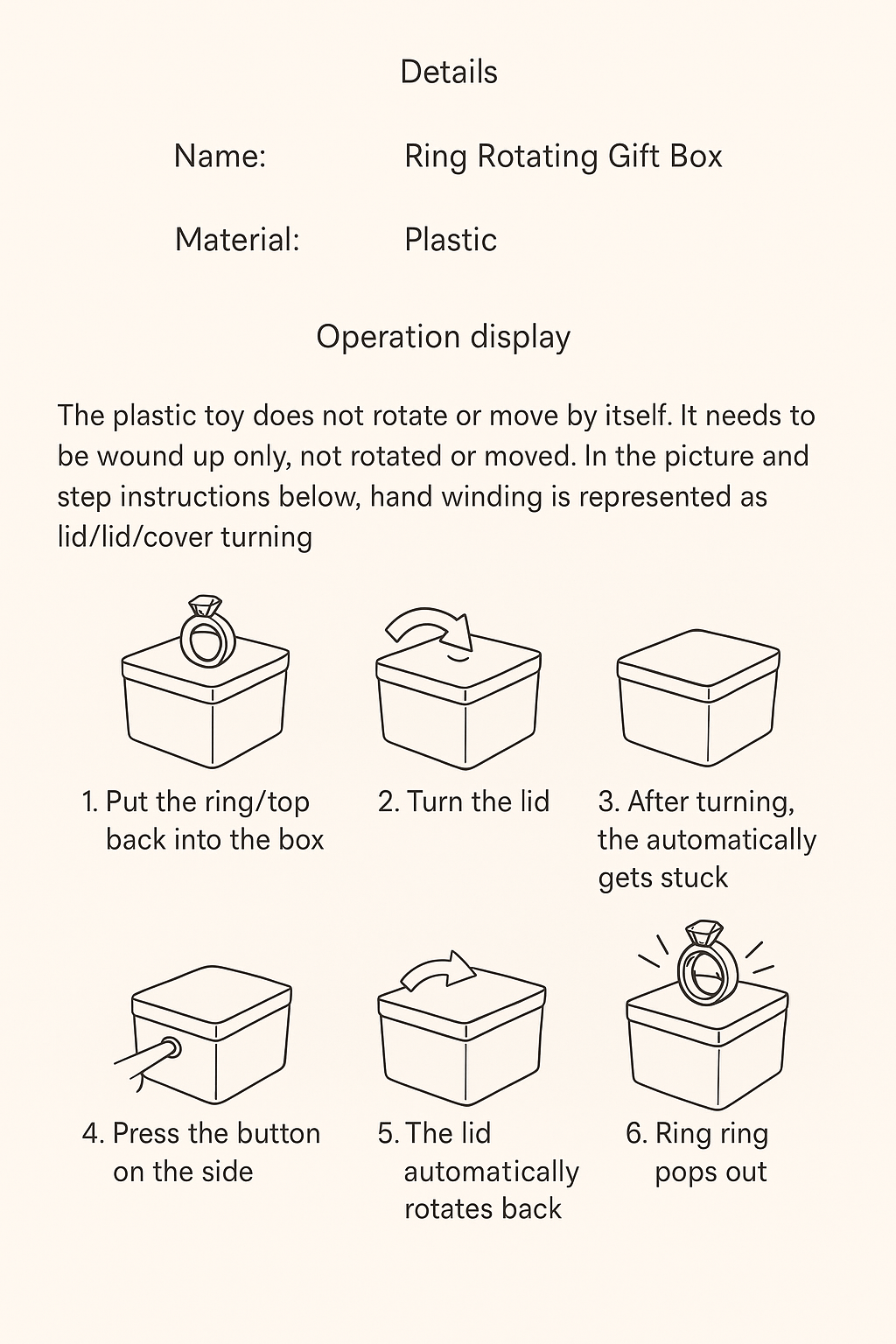 Details

Name: Ring Rotating Gift Box

Material: Plastic

Operation display

The plastic toy does not rotate or move by itself. It needs to be wound up only, not rotated or moved. In the picture and step instructions below, hand winding is represented as lid/lid/cover turning

1. Put the ring/top back into the box

2. Turn the lid

3. After turning, the automatically gets stuck

4. Press the button on the side

5. The lid automatically rotates back

6. Ring ring pops out